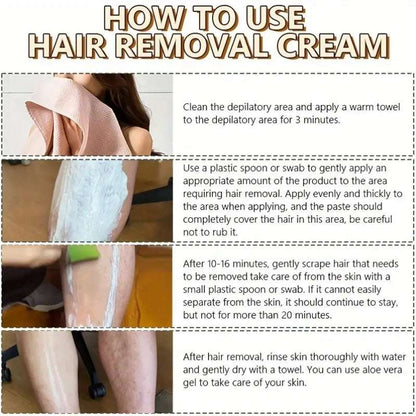 HOW TO USE
HAIR REMOVAL CREAM

Clean the depilatory area and apply a warm towel to the depilatory area for 3 minutes.

Use a plastic spoon or swab to gently apply an appropriate amount of the product to the area requiring hair removal. Apply evenly and thickly to the area when applying, and the paste should completely cover the hair in this area, be careful not to rub it.

After 10-16 minutes, gently scrape hair that needs to be removed take care of from the skin with a small plastic spoon or swab. If it cannot easily separate from the skin, it should continue to stay, but not for more than 20 minutes.

After hair removal, rinse skin thoroughly with water and gently dry with a towel. You can use aloe vera gel to take care of your skin.