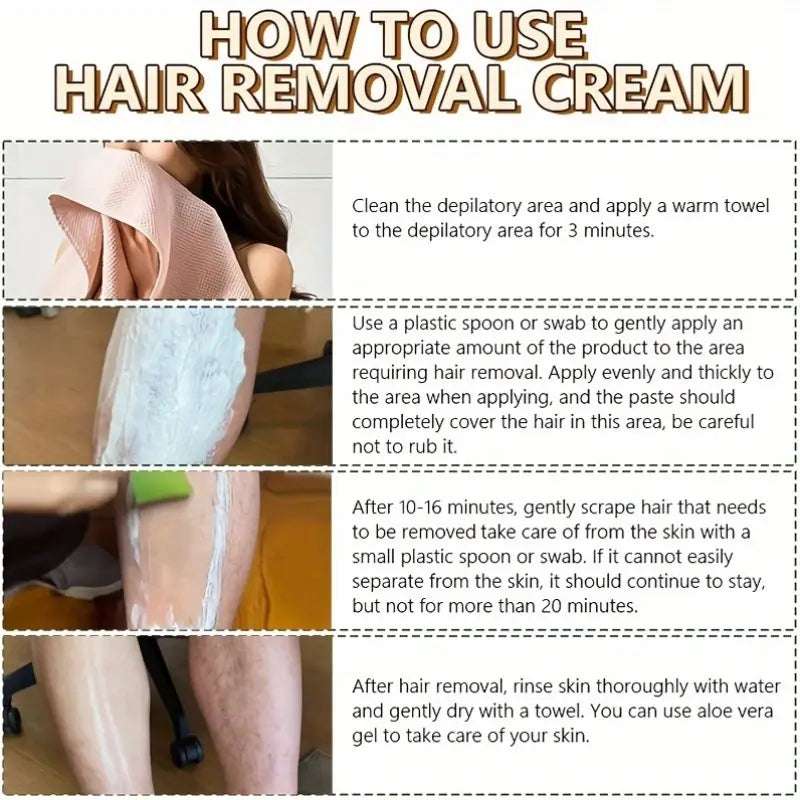 HOW TO USE
HAIR REMOVAL CREAM

Clean the depilatory area and apply a warm towel to the depilatory area for 3 minutes.

Use a plastic spoon or swab to gently apply an appropriate amount of the product to the area requiring hair removal. Apply evenly and thickly to the area when applying, and the paste should completely cover the hair in this area, be careful not to rub it.

After 10-16 minutes, gently scrape hair that needs to be removed take care of from the skin with a small plastic spoon or swab. If it cannot easily separate from the skin, it should continue to stay, but not for more than 20 minutes.

After hair removal, rinse skin thoroughly with water and gently dry with a towel. You can use aloe vera gel to take care of your skin.