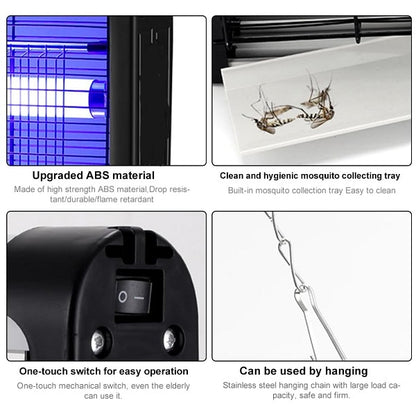 Upgraded ABS material
Made of high strength ABS material,Drop resistant/durable/flame retardant

Clean and hygienic mosquito collecting tray
Built-in mosquito collection tray Easy to clean

O —

One-touch switch for easy operation
One-touch mechanical switch, even the elderly can use it.

Can be used by hanging
Stainless steel hanging chain with large load capacity, safe and firm.