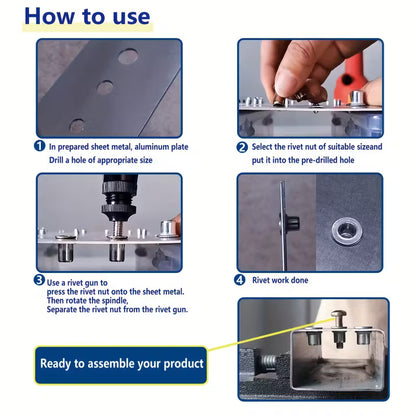 How to use

1 In prepared sheet metal, aluminum plate
Drill a hole of appropriate size

2 Select the rivet nut of suitable sizeand
put it into the pre-drilled hole

3 Use a rivet gun to
press the rivet nut onto the sheet metal.
Then rotate the spindle,
Separate the rivet nut from the rivet gun.

4 Rivet work done

Ready to assemble your product