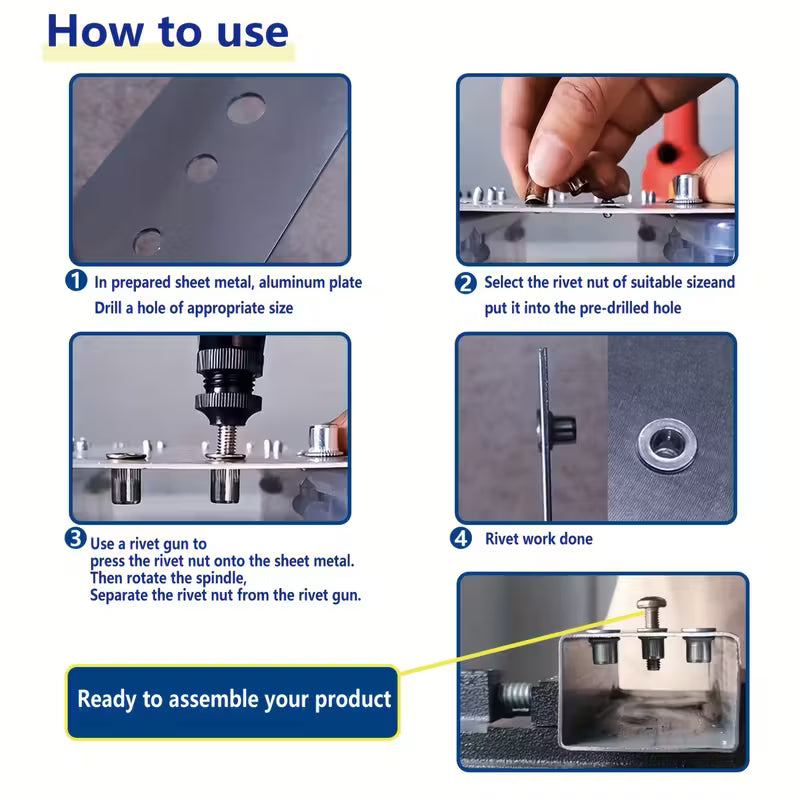 How to use

1 In prepared sheet metal, aluminum plate
Drill a hole of appropriate size

2 Select the rivet nut of suitable sizeand
put it into the pre-drilled hole

3 Use a rivet gun to
press the rivet nut onto the sheet metal.
Then rotate the spindle,
Separate the rivet nut from the rivet gun.

4 Rivet work done

Ready to assemble your product