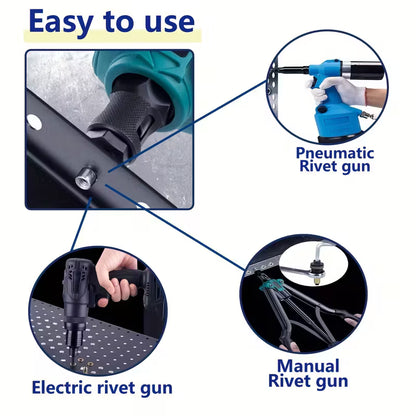 Easy to use

Pneumatic Rivet gun

Electric rivet gun

Manual Rivet gun