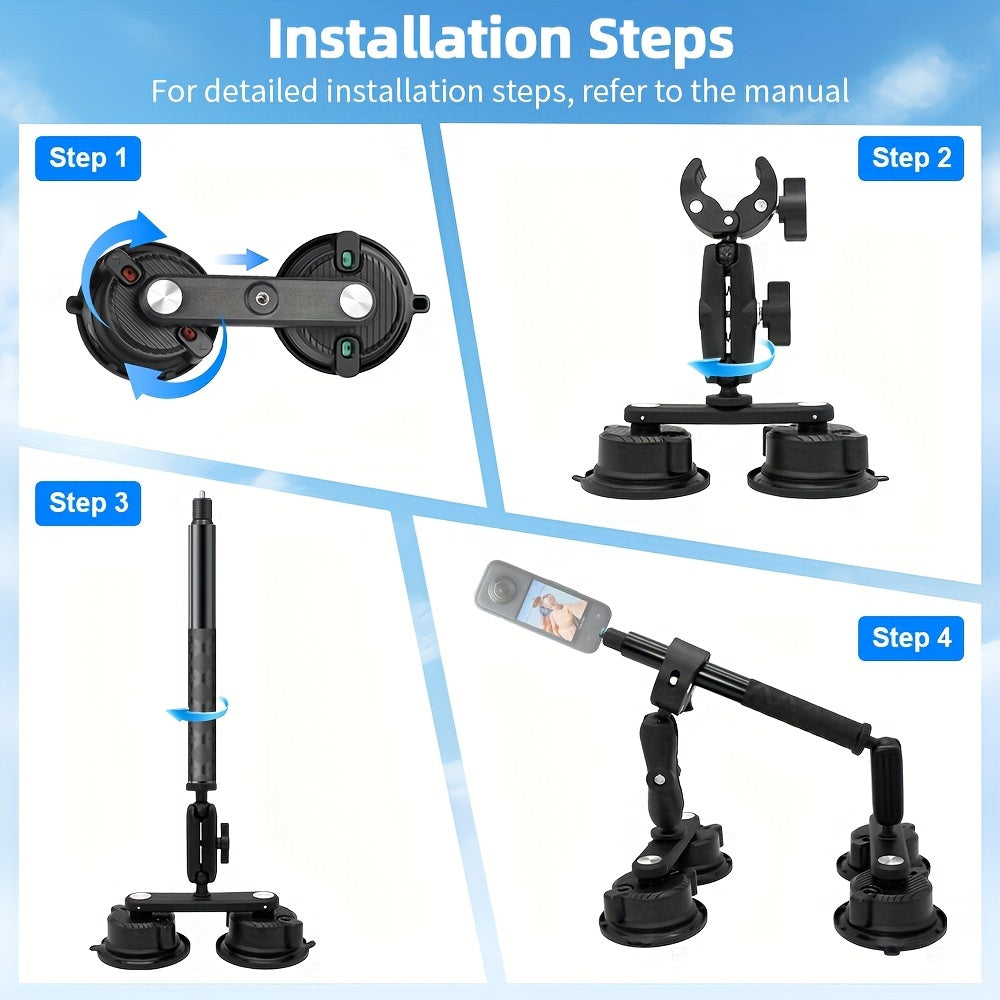 Installation Steps

For detailed installation steps, refer to the manual

Step 1

Step 2

Step 3

Step 4