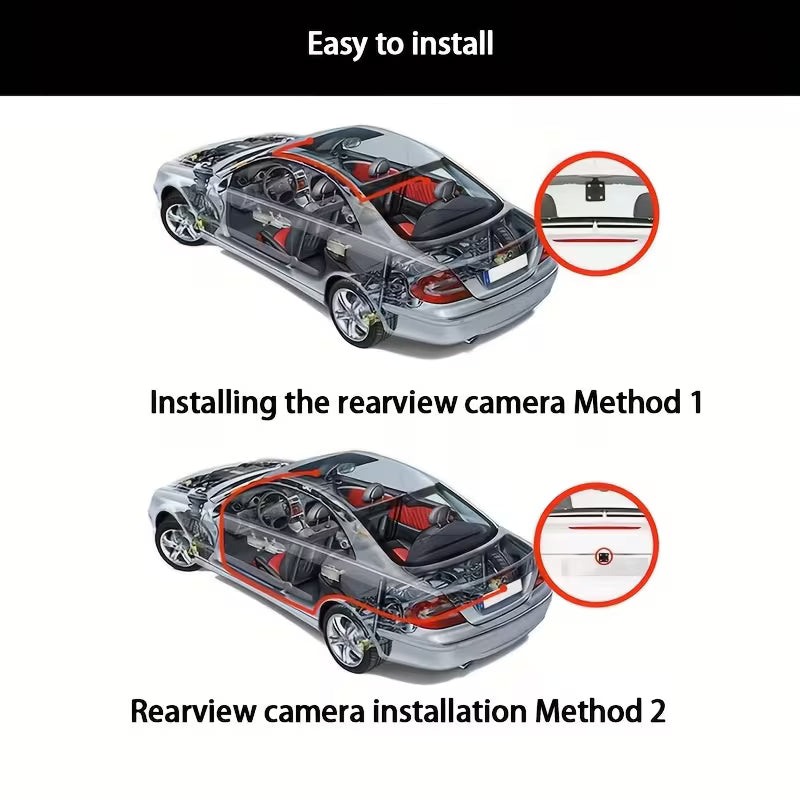 Easy to install

Installing the rearview camera Method 1

Rearview camera installation Method 2