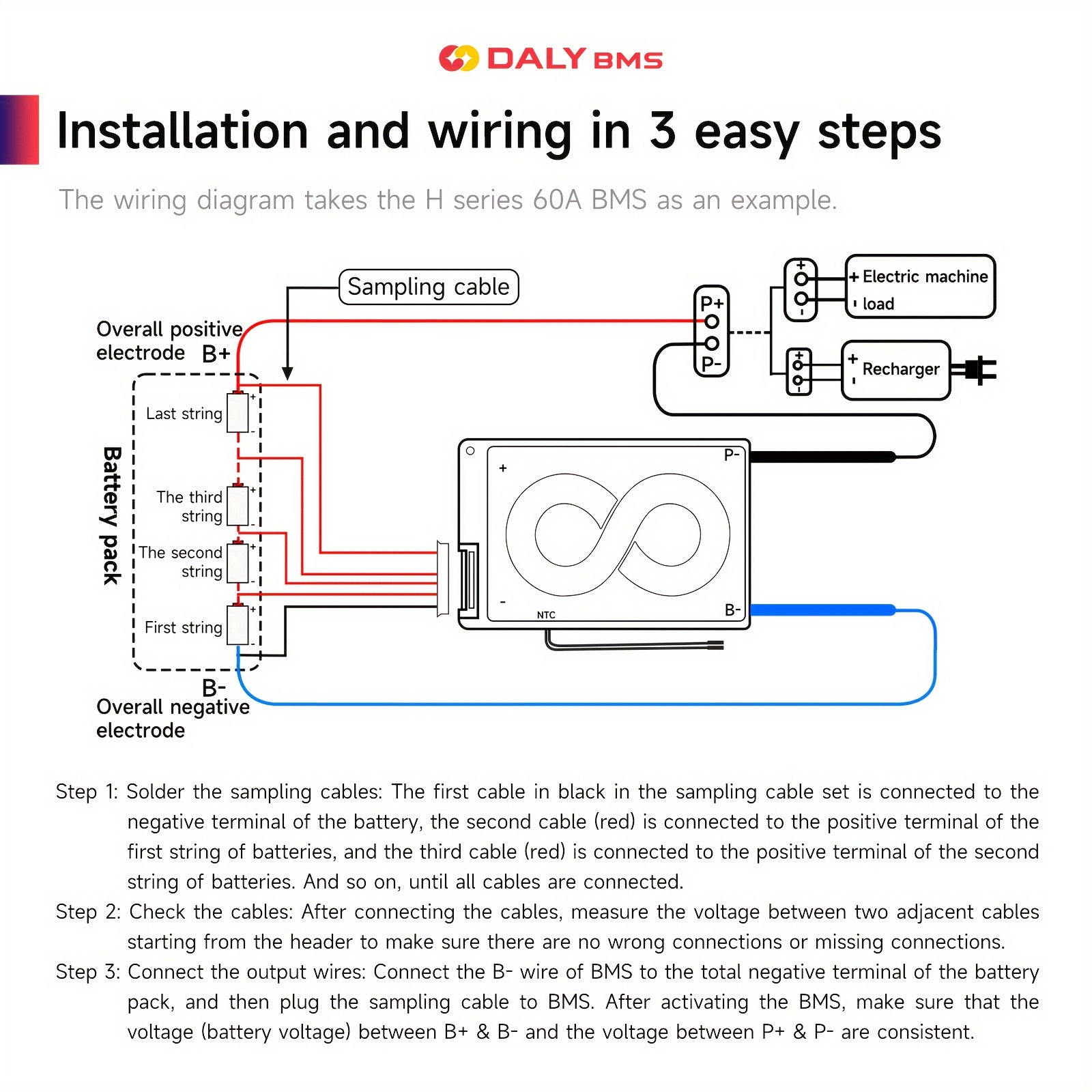 DALY BMS

Installation and wiring in 3 easy steps

The wiring diagram takes the H series 60A BMS as an example.

Sampling cable

Overall positive electrode B+

Battery pack

Last string

The third string

The second string

First string

B-
Overall negative electrode

P+
P-

+ Electric machine
- load

+ Recharger
-

P-
+
-
NTC
B-

Step 1: Solder the sampling cables: The first cable in black in the sampling cable set is connected to the negative terminal of the battery, the second cable (red) is connected to the positive terminal of the first string of batteries, and the third cable (red) is connected to the positive terminal of the second string of batteries. And so on, until all cables are connected.

Step 2: Check the cables: After connecting the cables, measure the voltage between two adjacent cables starting from the header to make sure there are no wrong connections or missing connections.

Step 3: Connect the output wires: Connect the B- wire of BMS to the total negative terminal of the battery pack, and then plug the sampling cable to BMS. After activating the BMS, make sure that the voltage (battery voltage) between B+ & B- and the voltage between P+ & P- are consistent.