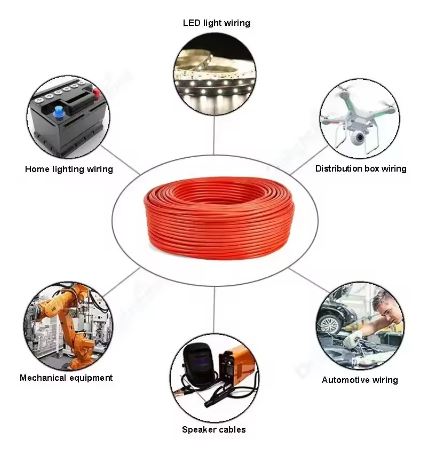 LED light wiring

Home lighting wiring

Distribution box wiring

Mechanical equipment

Automotive wiring

Speaker cables