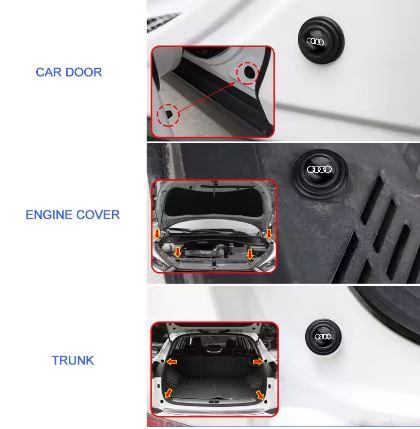 CAR DOOR

ENGINE COVER

TRUNK