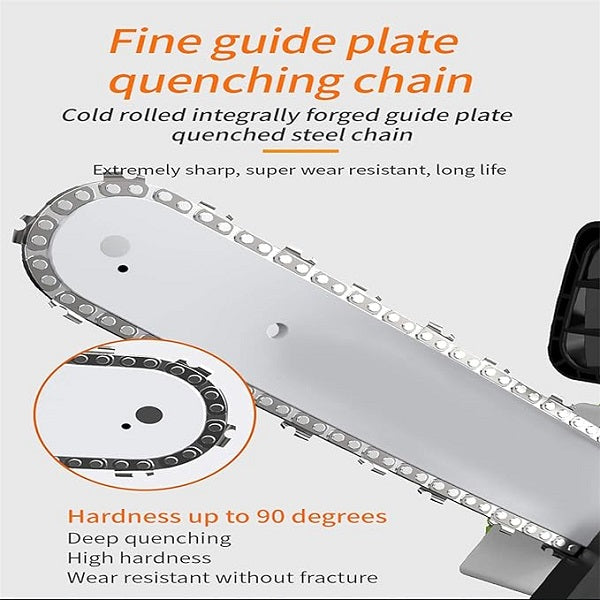 Fine guide plate quenching chain

Cold rolled integrally forged guide plate quenched steel chain

Extremely sharp, super wear resistant, long life

Hardness up to 90 degrees
Deep quenching
High hardness
Wear resistant without fracture