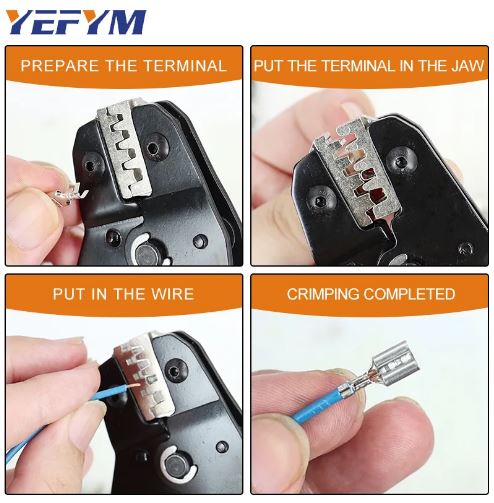 YEFYM

PREPARE THE TERMINAL

PUT THE TERMINAL IN THE JAW

PUT IN THE WIRE

CRIMPING COMPLETED