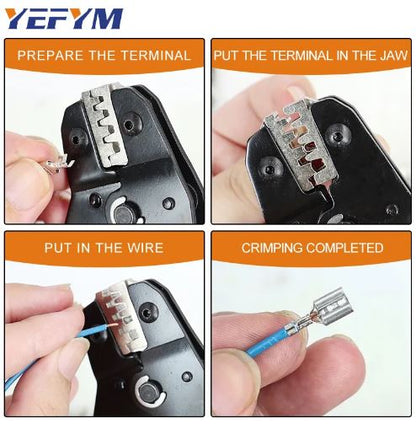 YEFYM

PREPARE THE TERMINAL

PUT THE TERMINAL IN THE JAW

PUT IN THE WIRE

CRIMPING COMPLETED