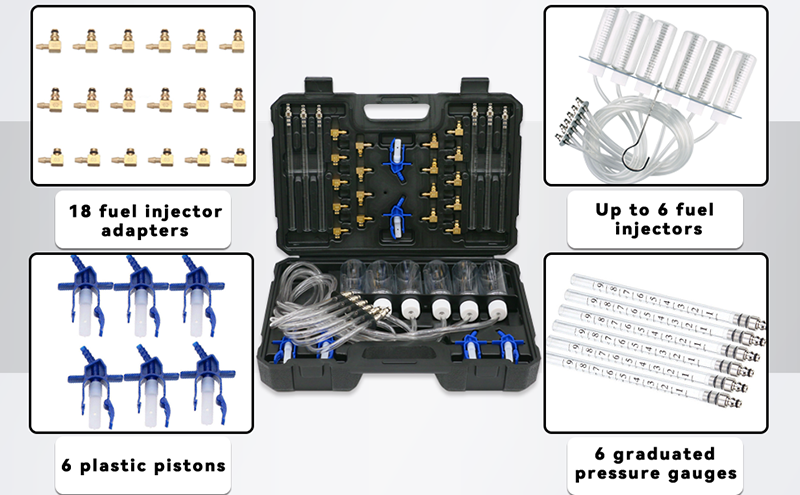 18 fuel injector adapters

Up to 6 fuel injectors

6 plastic pistons

6 graduated pressure gauges