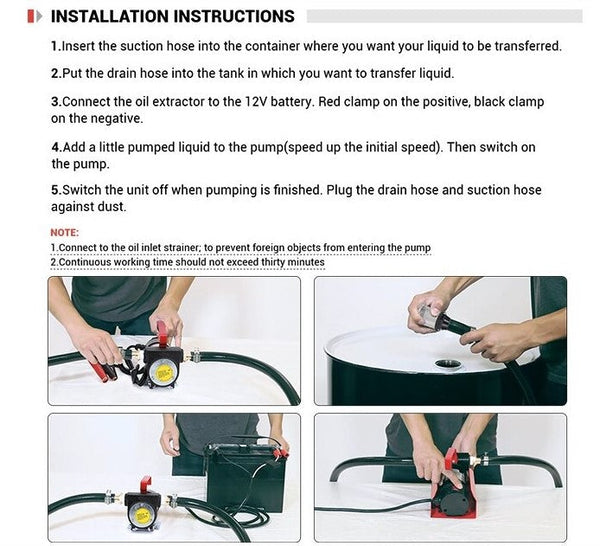 INSTALLATION INSTRUCTIONS

1.Insert the suction hose into the container where you want your liquid to be transferred.

2.Put the drain hose into the tank in which you want to transfer liquid.

3.Connect the oil extractor to the 12V battery. Red clamp on the positive, black clamp on the negative.

4.Add a little pumped liquid to the pump(speed up the initial speed). Then switch on the pump.

5.Switch the unit off when pumping is finished. Plug the drain hose and suction hose against dust.

NOTE:
1.Connect to the oil inlet strainer; to prevent foreign objects from entering the pump
2.Continuous working time should not exceed thirty minutes