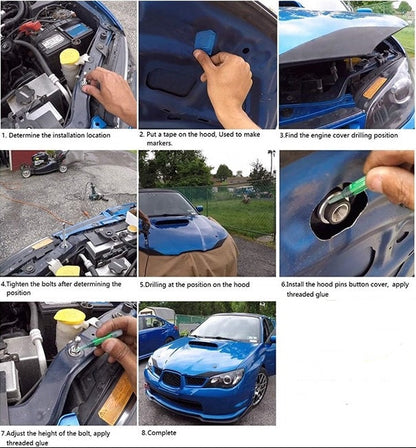 1. Determine the installation location

2. Put a tape on the hood, Used to make markers.

3.Find the engine cover drilling position

4.Tighten the bolts after determining the position

5.Drilling at the position on the hood

6.Install the hood pins button cover, apply threaded glue

7.Adjust the height of the bolt, apply threaded glue

8.Complete