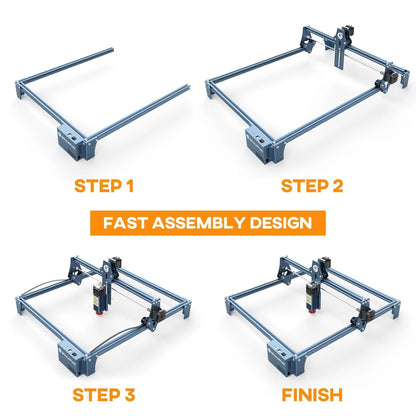 STEP 1

STEP 2

FAST ASSEMBLY DESIGN

STEP 3

FINISH