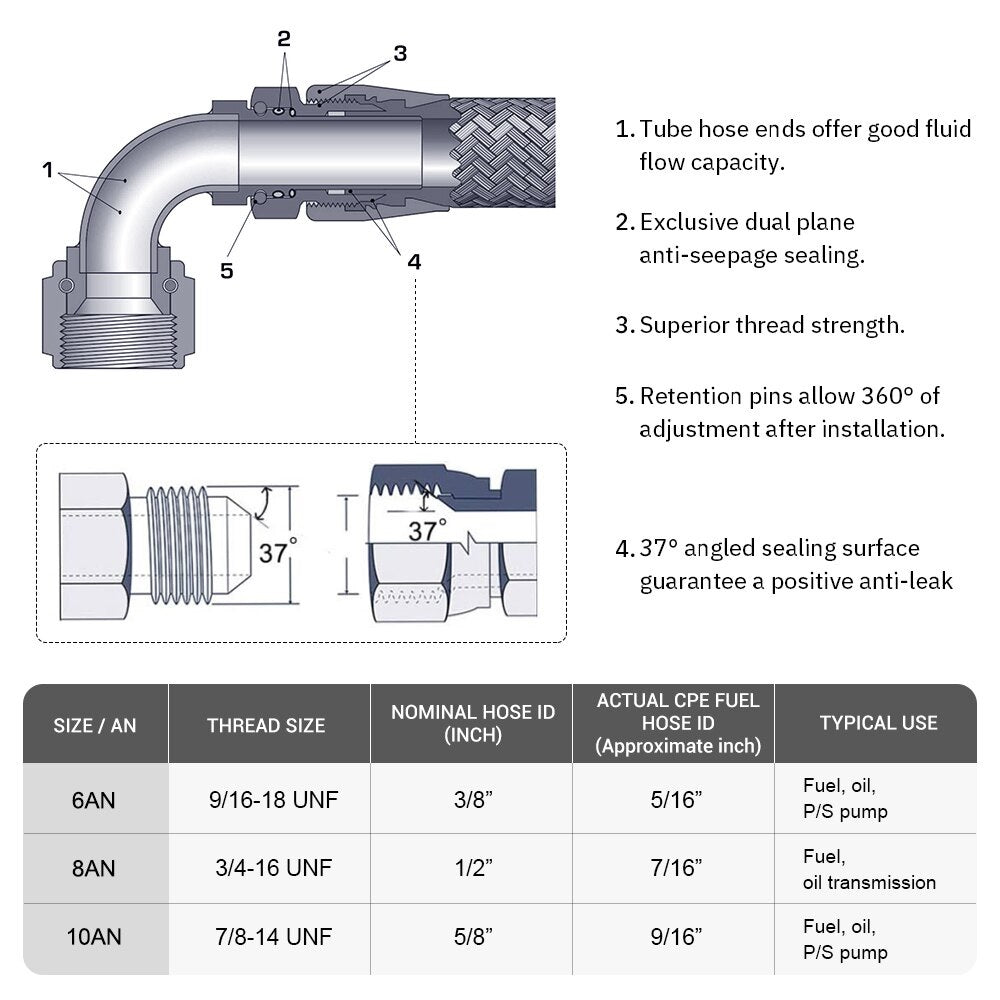 2
3
1
5
4

37°

37°

1. Tube hose ends offer good fluid flow capacity.

2. Exclusive dual plane anti-seepage sealing.

3. Superior thread strength.

5. Retention pins allow 360° of adjustment after installation.

4. 37° angled sealing surface guarantee a positive anti-leak

| SIZE / AN | THREAD SIZE | NOMINAL HOSE ID (INCH) | ACTUAL CPE FUEL HOSE ID (Approximate inch) | TYPICAL USE |
|---|---|---|---|---|
| 6AN | 9/16-18 UNF | 3/8” | 5/16” | Fuel, oil, P/S pump |
| 8AN | 3/4-16 UNF | 1/2” | 7/16” | Fuel, oil transmission |
| 10AN | 7/8-14 UNF | 5/8” | 9/16” | Fuel, oil, P/S pump |