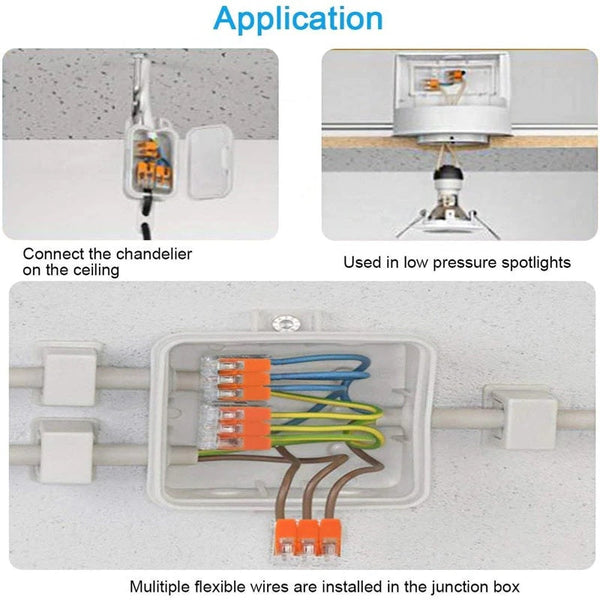 Application

Connect the chandelier on the ceiling

Used in low pressure spotlights

Mulitiple flexible wires are installed in the junction box