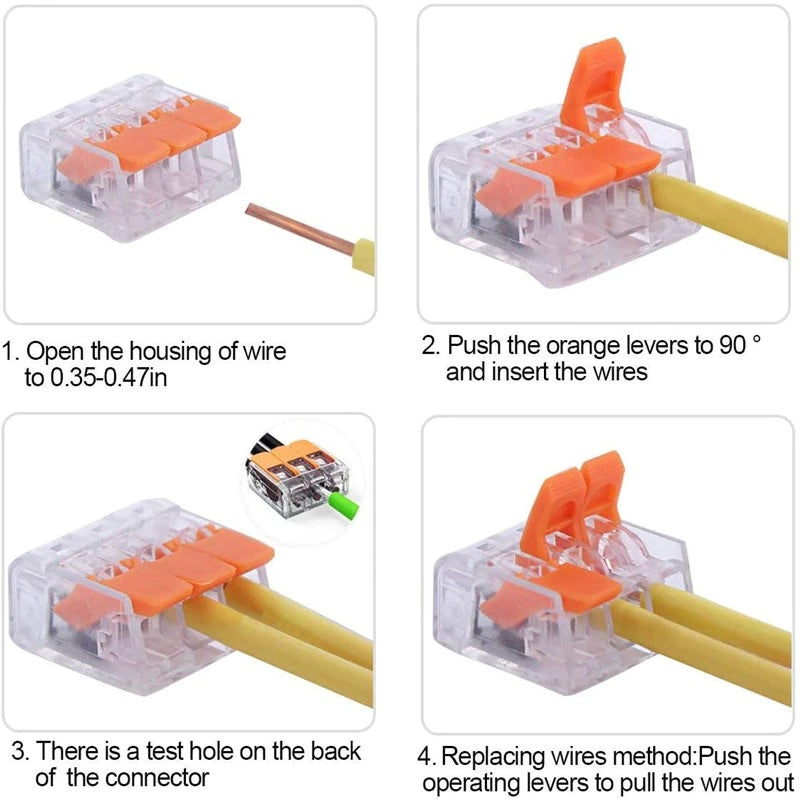 1. Open the housing of wire to 0.35-0.47in

2. Push the orange levers to 90 ° and insert the wires

3. There is a test hole on the back of the connector

4. Replacing wires method:Push the operating levers to pull the wires out