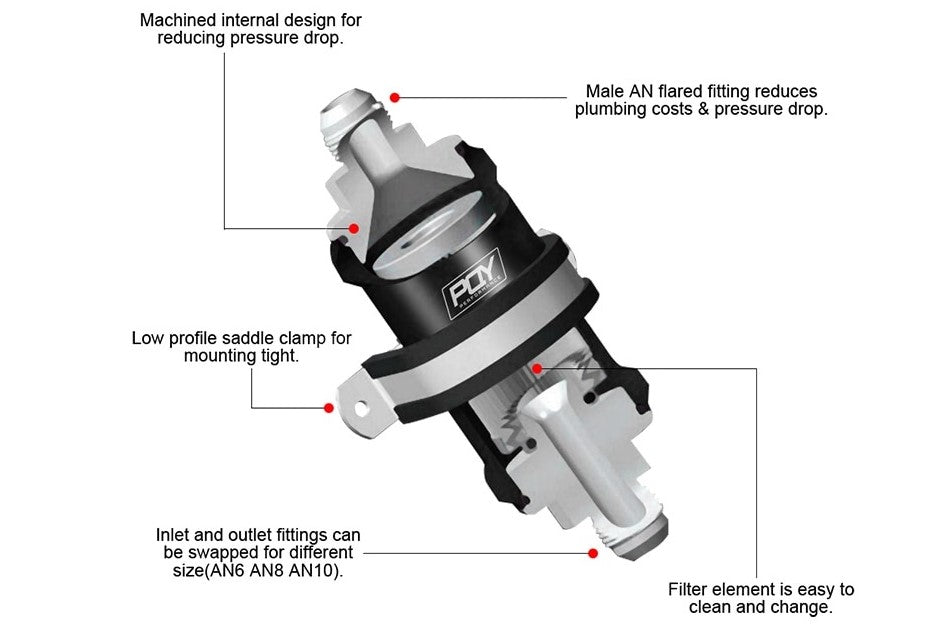 Machined internal design for reducing pressure drop.

Male AN flared fitting reduces plumbing costs & pressure drop.

PQY PERFORMANCE

Low profile saddle clamp for mounting tight.

Inlet and outlet fittings can be swapped for different size(AN6 AN8 AN10).

Filter element is easy to clean and change.