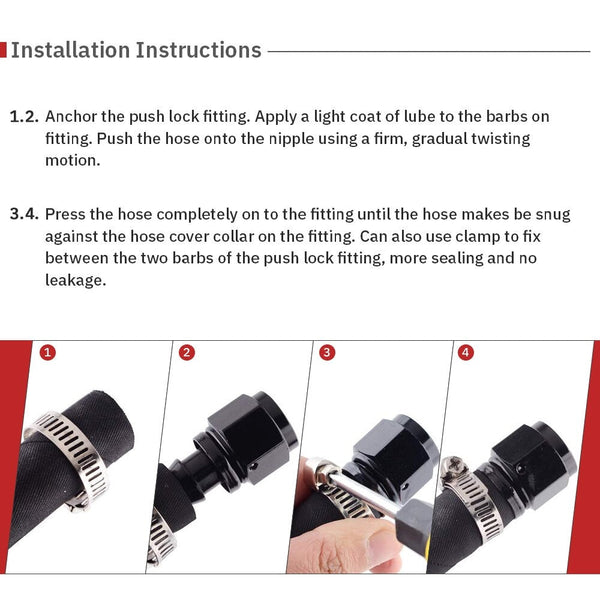 Installation Instructions

1.2. Anchor the push lock fitting. Apply a light coat of lube to the barbs on fitting. Push the hose onto the nipple using a firm, gradual twisting motion.

3.4. Press the hose completely on to the fitting until the hose makes be snug against the hose cover collar on the fitting. Can also use clamp to fix between the two barbs of the push lock fitting, more sealing and no leakage.

1

2

3

4