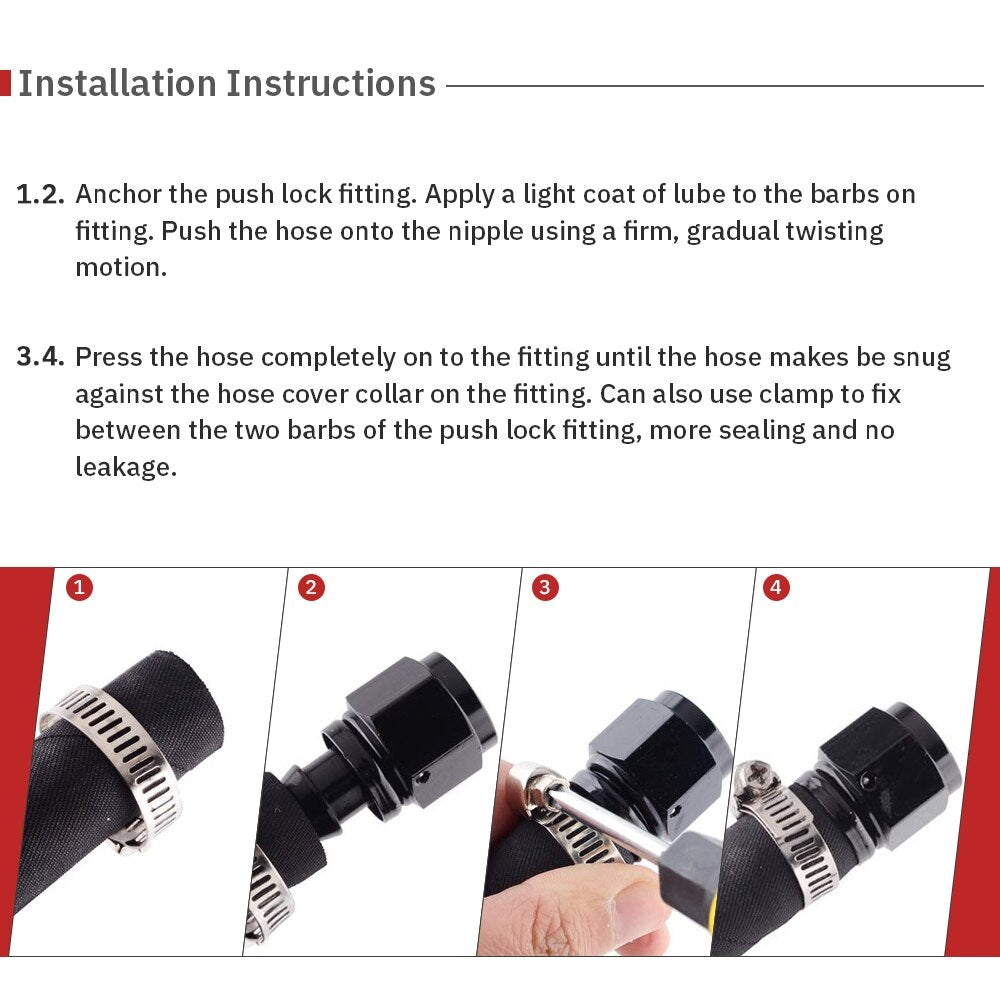 Installation Instructions

1.2. Anchor the push lock fitting. Apply a light coat of lube to the barbs on fitting. Push the hose onto the nipple using a firm, gradual twisting motion.

3.4. Press the hose completely on to the fitting until the hose makes be snug against the hose cover collar on the fitting. Can also use clamp to fix between the two barbs of the push lock fitting, more sealing and no leakage.

1

2

3

4