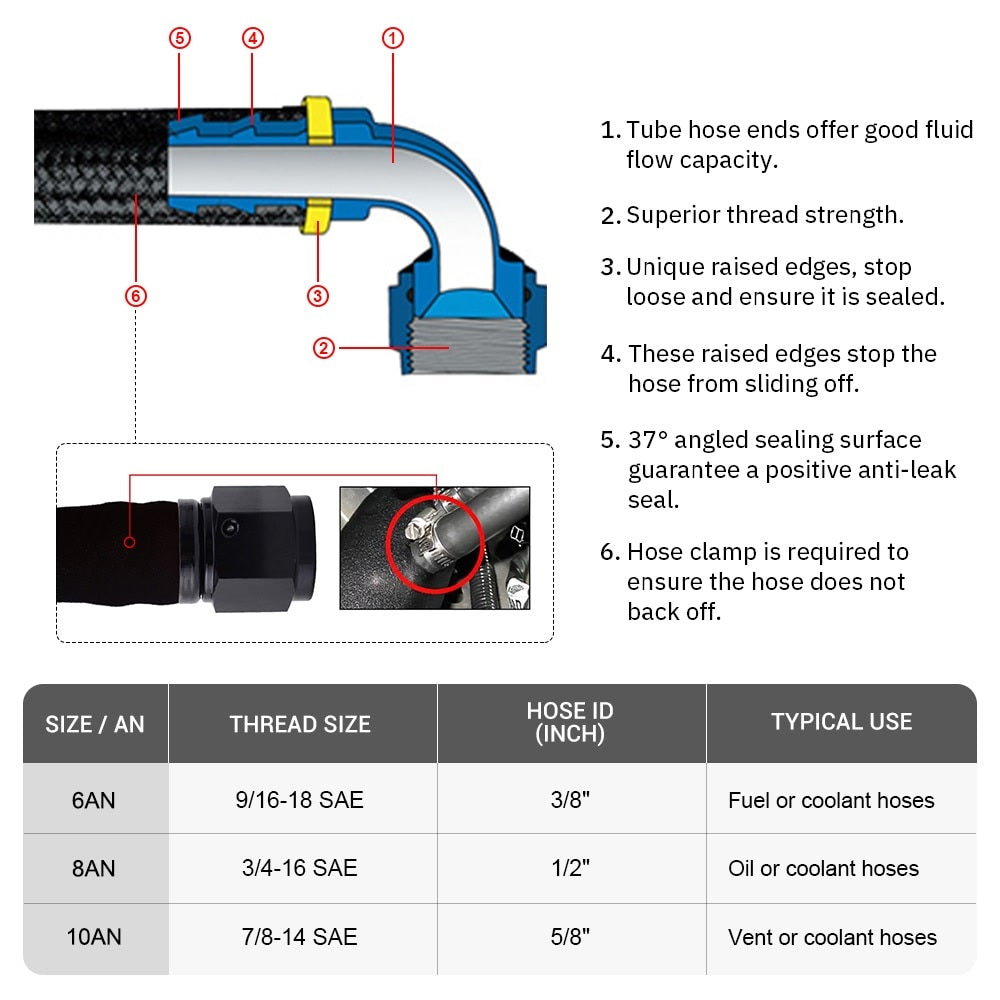 5 4 1

6 3

2

1. Tube hose ends offer good fluid flow capacity.

2. Superior thread strength.

3. Unique raised edges, stop loose and ensure it is sealed.

4. These raised edges stop the hose from sliding off.

5. 37° angled sealing surface guarantee a positive anti-leak seal.

6. Hose clamp is required to ensure the hose does not back off.

| SIZE / AN | THREAD SIZE | HOSE ID (INCH) | TYPICAL USE |
|---|---|---|---|
| 6AN | 9/16-18 SAE | 3/8" | Fuel or coolant hoses |
| 8AN | 3/4-16 SAE | 1/2" | Oil or coolant hoses |
| 10AN | 7/8-14 SAE | 5/8" | Vent or coolant hoses |