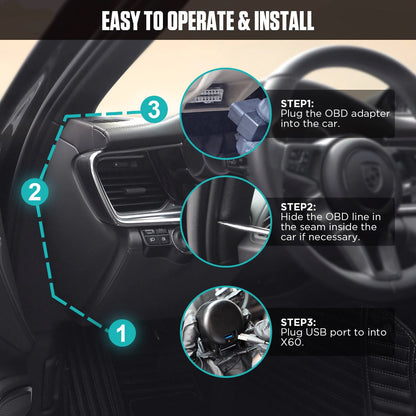 EASY TO OPERATE & INSTALL

3

2

1

STEP1:
Plug the OBD adapter into the car.

STEP2:
Hide the OBD line in the seam inside the car if necessary.

STEP3:
Plug USB port to into X60.