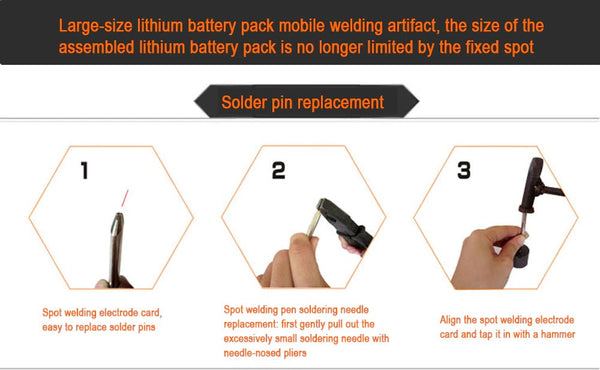 Large-size lithium battery pack mobile welding artifact, the size of the assembled lithium battery pack is no longer limited by the fixed spot

Solder pin replacement

1

Spot welding electrode card, easy to replace solder pins

2

Spot welding pen soldering needle replacement: first gently pull out the excessively small soldering needle with needle-nosed pliers

3

Align the spot welding electrode card and tap it in with a hammer