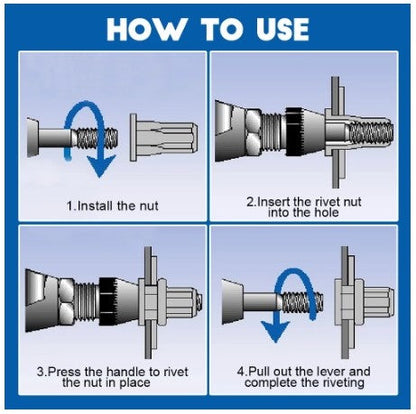 HOW TO USE

1.Install the nut

2.Insert the rivet nut into the hole

3.Press the handle to rivet the nut in place

4.Pull out the lever and complete the riveting