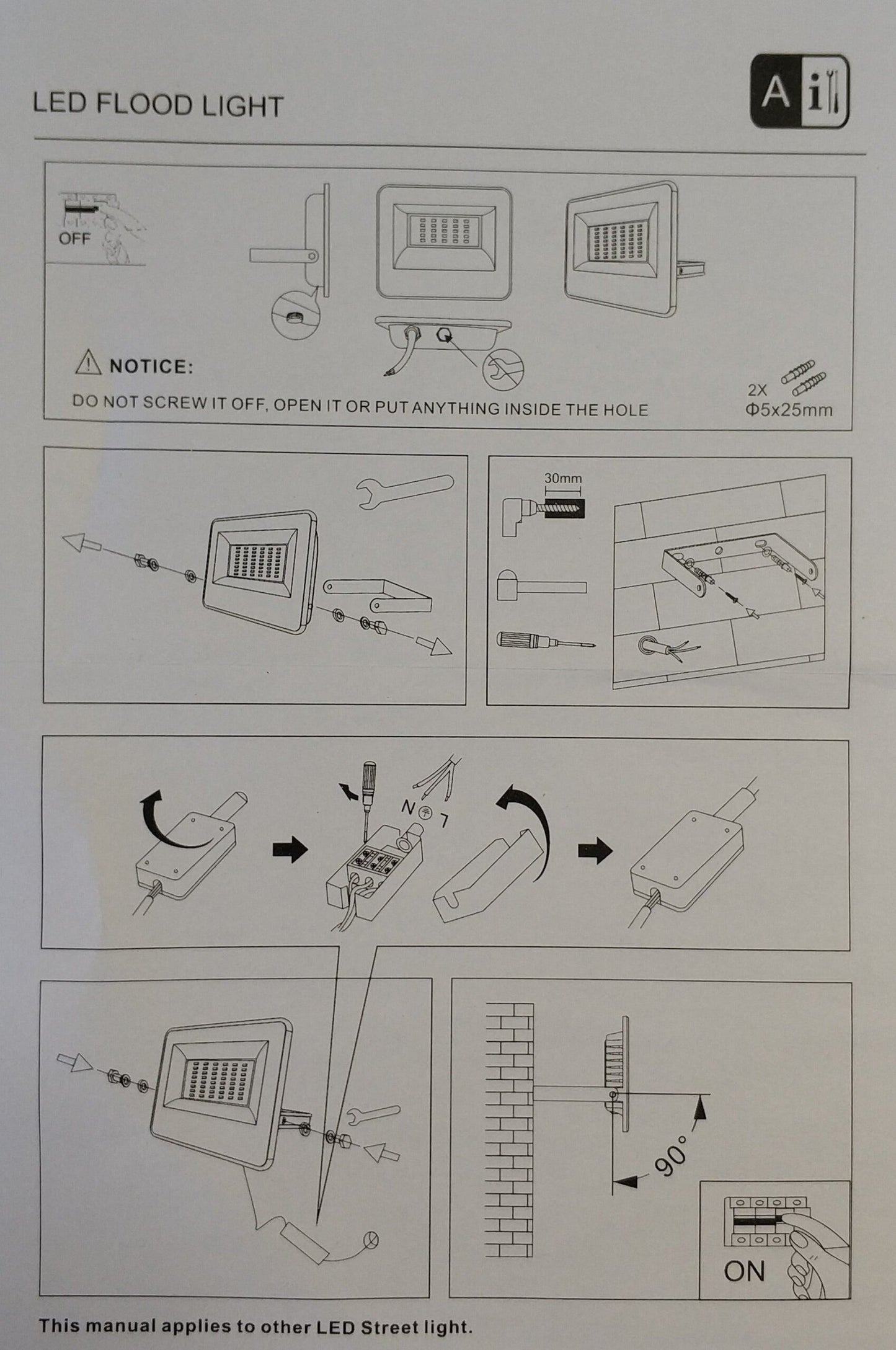 LED FLOOD LIGHT

A i

OFF

NOTICE:

DO NOT SCREW IT OFF, OPEN IT OR PUT ANYTHING INSIDE THE HOLE

2X
Φ5x25mm

30mm

N
L

90°

ON

This manual applies to other LED Street light.