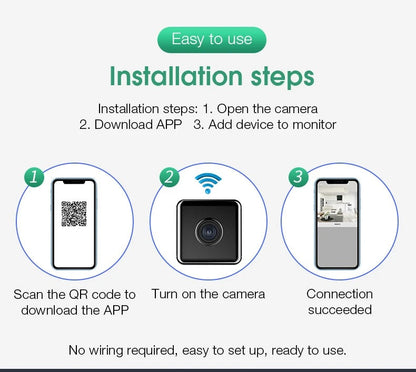 Easy to use

Installation steps

Installation steps: 1. Open the camera
2. Download APP 3. Add device to monitor

1

Scan the QR code to download the APP

2

Turn on the camera

3

Connection succeeded

No wiring required, easy to set up, ready to use.