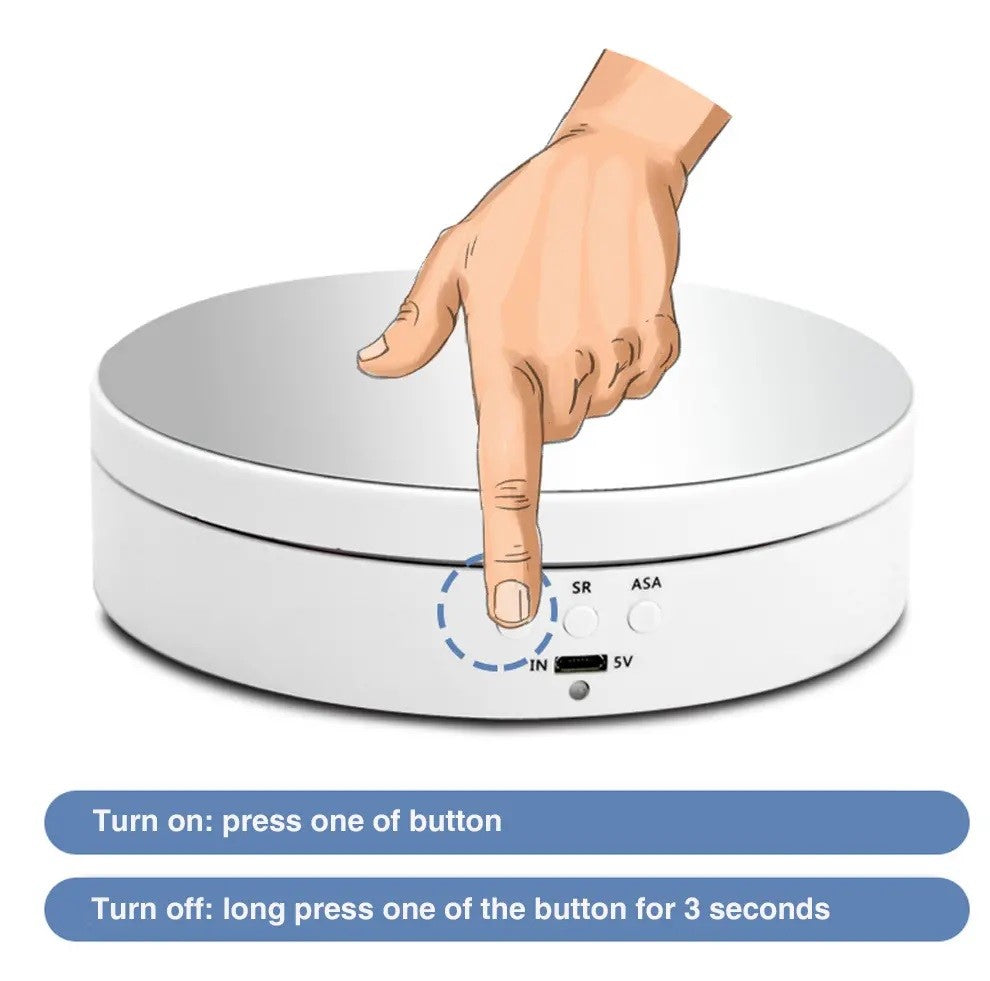 SR
ASA
IN
5V

Turn on: press one of button

Turn off: long press one of the button for 3 seconds