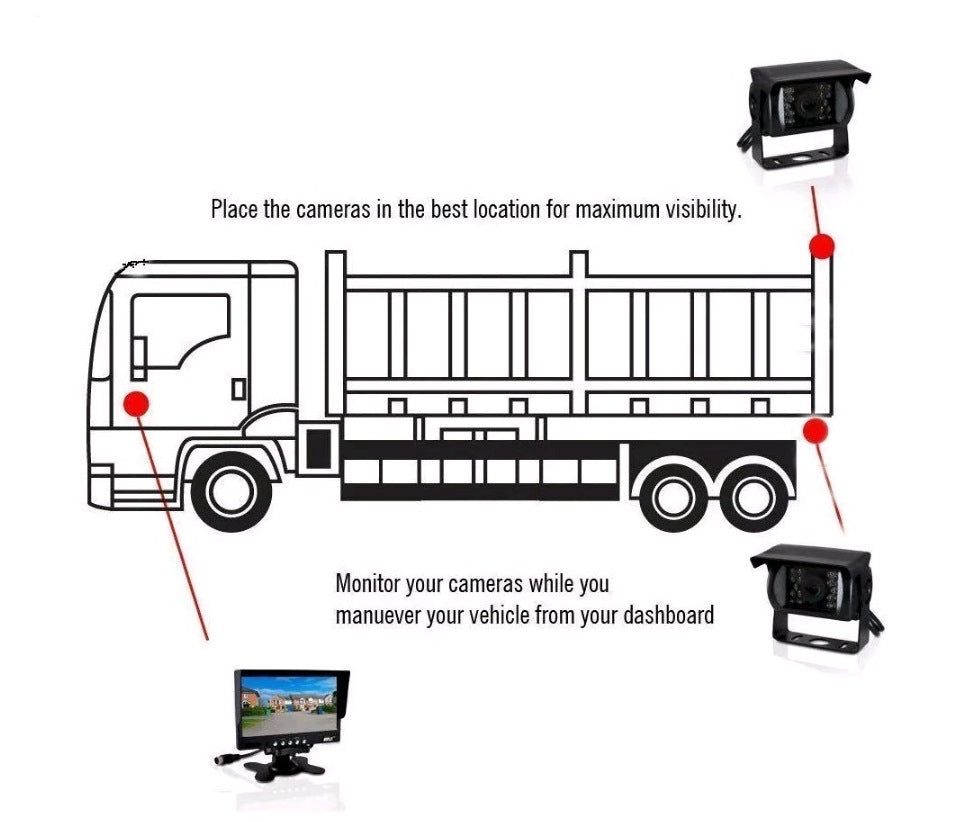 Place the cameras in the best location for maximum visibility.

Monitor your cameras while you manuever your vehicle from your dashboard