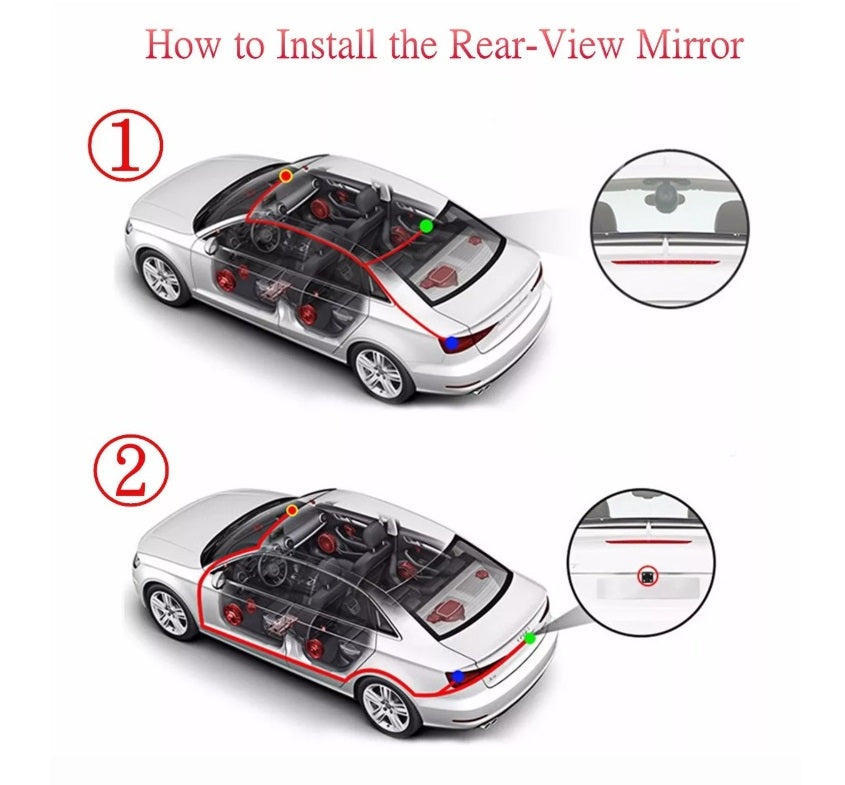 How to Install the Rear-View Mirror

①

②