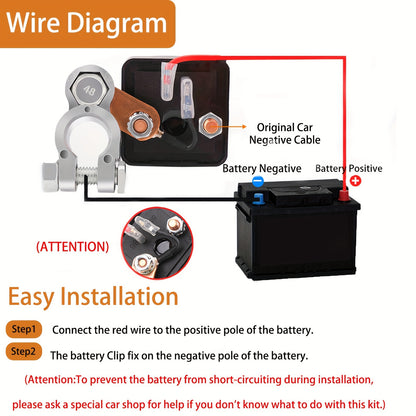 Wire Diagram

48

Original Car Negative Cable

Battery Negative

Battery Positive

(ATTENTION)

Easy Installation

Step1 Connect the red wire to the positive pole of the battery.

Step2 The battery Clip fix on the negative pole of the battery.

(Attention:To prevent the battery from short-circuiting during installation, please ask a special car shop for help if you don't know what to do with this kit.)