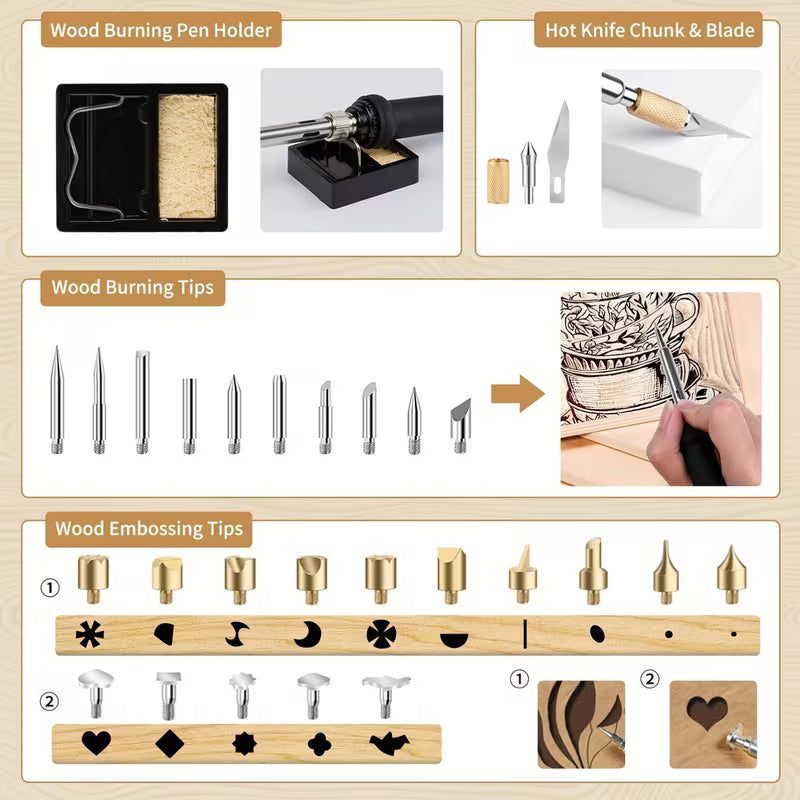 Wood Burning Pen Holder

Hot Knife Chunk & Blade

Wood Burning Tips

Wood Embossing Tips

①

②

①

②